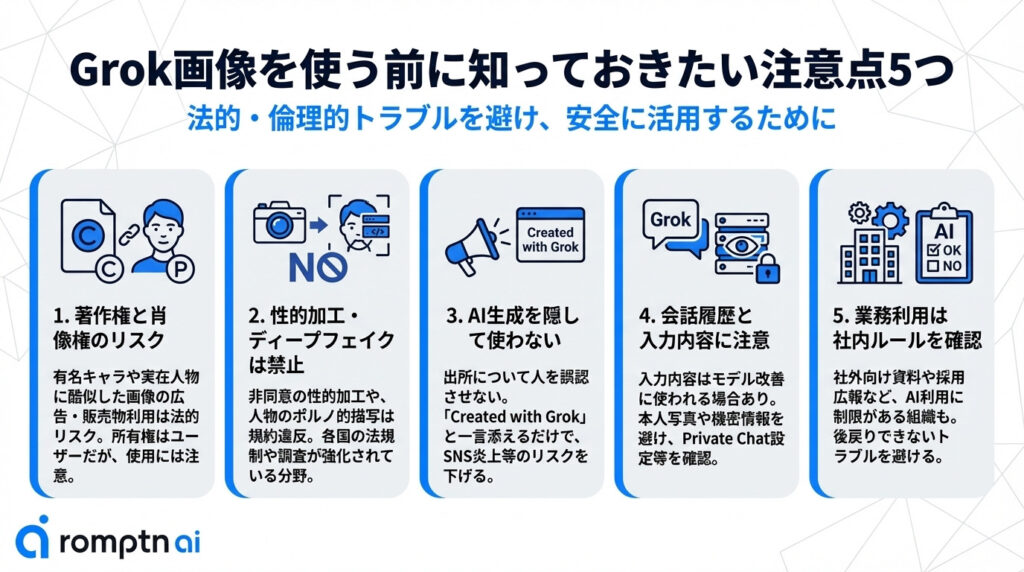 Grok画像を使う前に知っておきたい注意点5つ

法的・倫理的トラブルを避け、安全に活用するために

C

C

P

1. 著作権と肖像権のリスク

有名キャラや実在人物に酷似した画像の広告・販売物利用は法的リスク。所有権はユーザーだが、使用には注意。

NO

2. 性的加工・ディープフェイクは禁止

非同意の性的加工や、人物のポルノ的描写は規約違反。各国の法規制や調査が強化されている分野。

Created with Grok

3. AI生成を隠して使わない

出所について人を誤認させない。「Created with Grok」と一言添えるだけで、SNS炎上等のリスクを下げる。

Grok

4. 会話履歴と入力内容に注意

入力内容はモデル改善に使われる場合あり。本人写真や機密情報を避け、Private Chat設定等を確認。

AI
OK
NO

5. 業務利用は社内ルールを確認

社外向け資料や採用広報など、AI利用に制限がある組織も。後戻りできないトラブルを避ける。

romptn ai