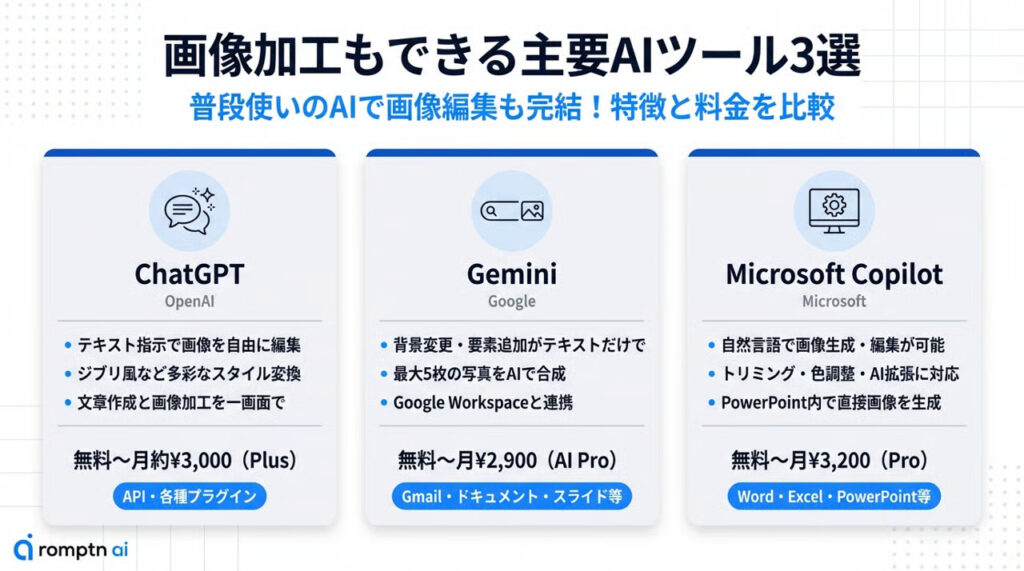 画像加工もできる主要AIツール3選

普段使いのAIで画像編集も完結！特徴と料金を比較

ChatGPT
OpenAI

• テキスト指示で画像を自由に編集
• ジブリ風など多彩なスタイル変換
• 文章作成と画像加工を一画面で

無料〜月約¥3,000（Plus）

API・各種プラグイン

Gemini
Google

• 背景変更・要素追加がテキストだけで
• 最大5枚の写真をAIで合成
• Google Workspaceと連携

無料〜月¥2,900（AI Pro）

Gmail・ドキュメント・スライド等

Microsoft Copilot
Microsoft

• 自然言語で画像生成・編集が可能
• トリミング・色調整・AI拡張に対応
• PowerPoint内で直接画像を生成

無料〜月¥3,200（Pro）

Word・Excel・PowerPoint等

romptn ai